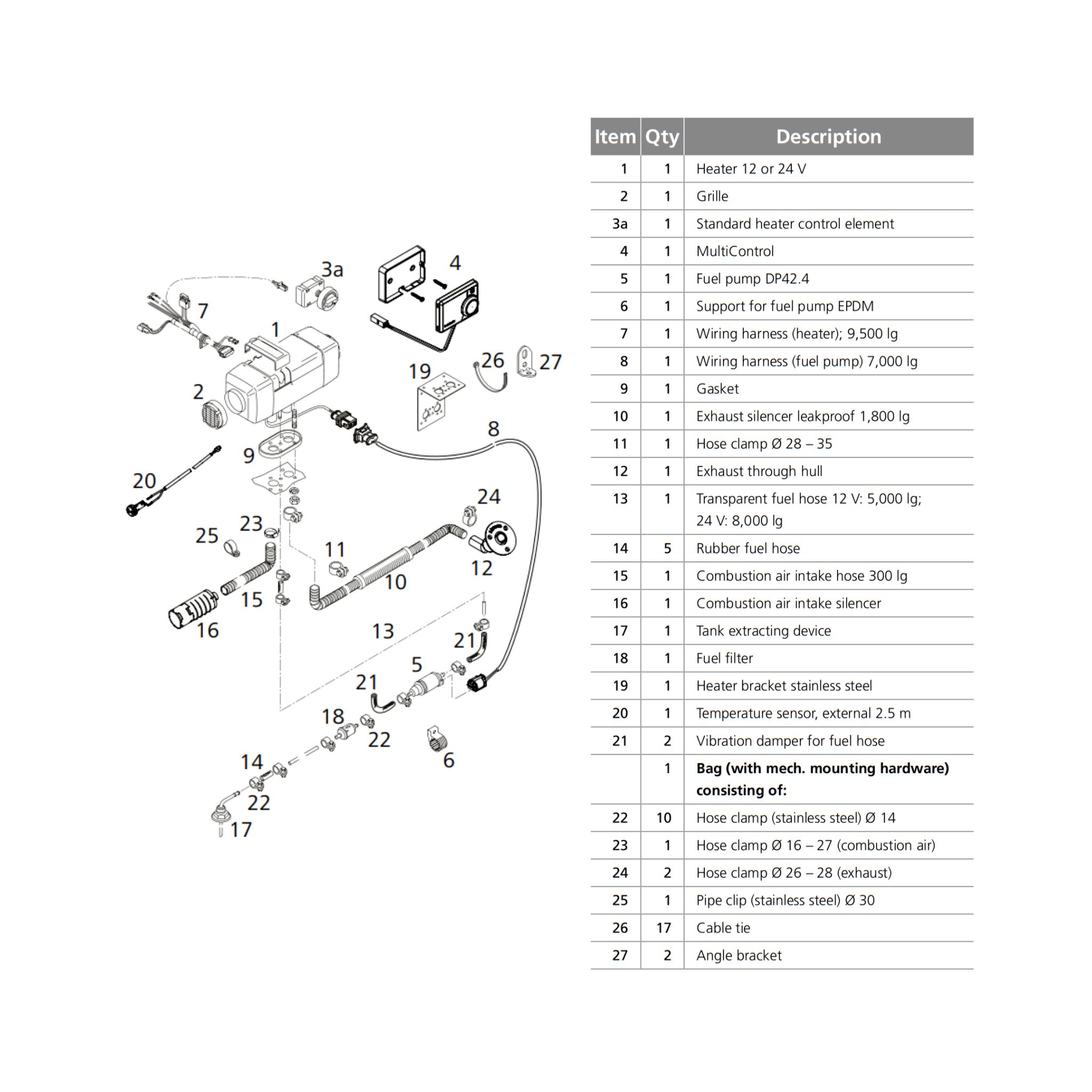 3a
4
7
1
26
27
19
2
8
9
20
24
23
25
11
12
10
15
16
13
21
5
21
18
22
6
14
22
17

| Item | Qty | Description |
|---|---|---|
| 1 | 1 | Heater 12 or 24 V |
| 2 | 1 | Grille |
| 3a | 1 | Standard heater control element |
| 4 | 1 | MultiControl |
| 5 | 1 | Fuel pump DP42.4 |
| 6 | 1 | Support for fuel pump EPDM |
| 7 | 1 | Wiring harness (heater); 9,500 lg |
| 8 | 1 | Wiring harness (fuel pump) 7,000 lg |
| 9 | 1 | Gasket |
| 10 | 1 | Exhaust silencer leakproof 1,800 lg |
| 11 | 1 | Hose clamp Ø 28 – 35 |
| 12 | 1 | Exhaust through hull |
| 13 | 1 | Transparent fuel hose 12 V: 5,000 lg; 24 V: 8,000 lg |
| 14 | 5 | Rubber fuel hose |
| 15 | 1 | Combustion air intake hose 300 lg |
| 16 | 1 | Combustion air intake silencer |
| 17 | 1 | Tank extracting device |
| 18 | 1 | Fuel filter |
| 19 | 1 | Heater bracket stainless steel |
| 20 | 1 | Temperature sensor, external 2.5 m |
| 21 | 2 | Vibration damper for fuel hose |
|  | 1 | **Bag (with mech. mounting hardware) consisting of:** |
| 22 | 10 | Hose clamp (stainless steel) Ø 14 |
| 23 | 1 | Hose clamp Ø 16 – 27 (combustion air) |
| 24 | 2 | Hose clamp Ø 26 – 28 (exhaust) |
| 25 | 1 | Pipe clip (stainless steel) Ø 30 |
| 26 | 17 | Cable tie |
| 27 | 2 | Angle bracket |